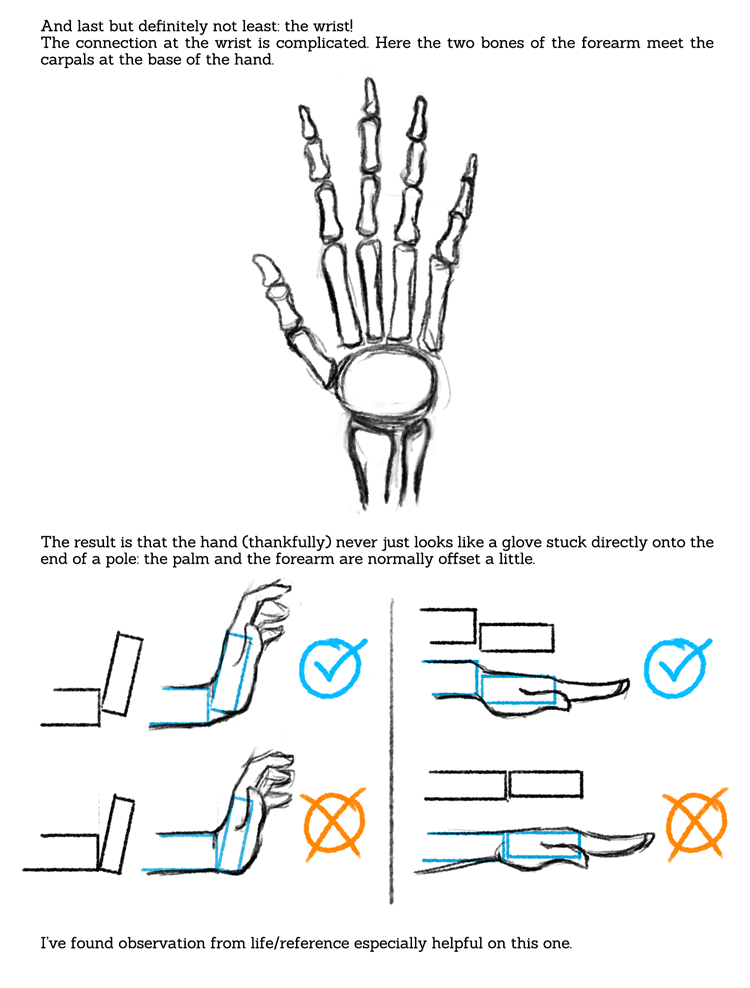 And last but definitely not least: the wrist!
The connection at the wrist is complicated. Here the two bones of the forearm meet the carpals at the base of the hand.

The result is that the hand (thankfully) never just looks like a glove stuck directly onto the end of a pole: the palm and the forearm are normally offset a little.

I've found observation from life/reference especially helpful on this one.