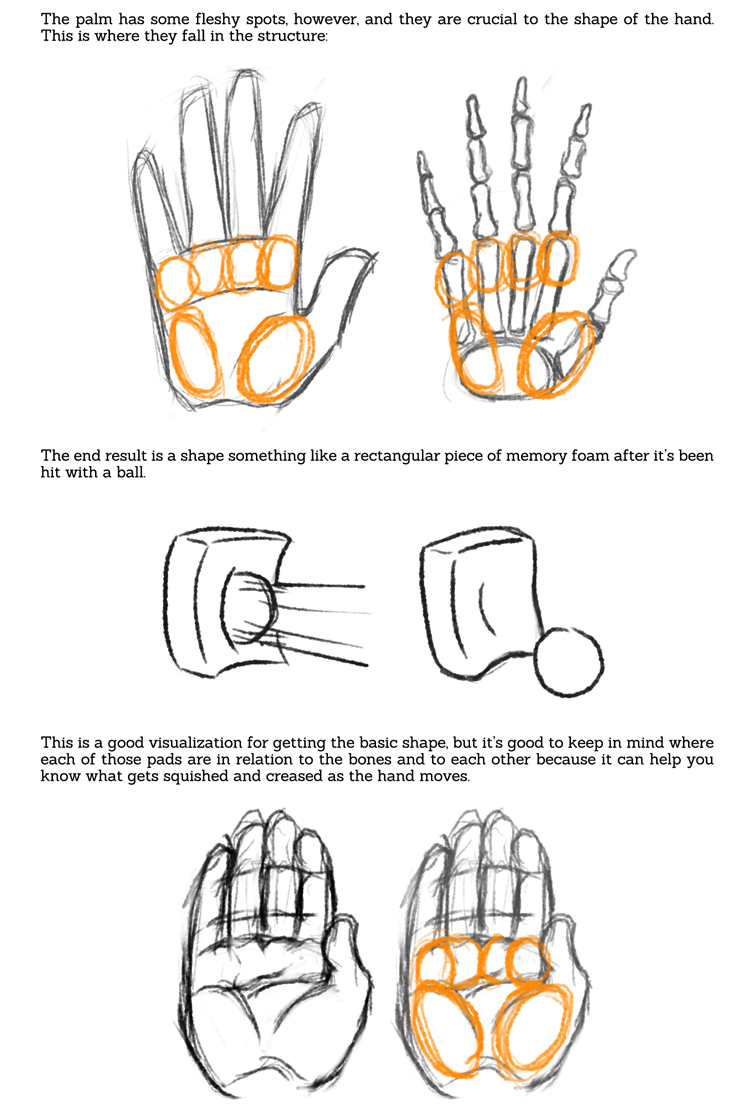 The palm has some fleshy spots, however, and they are crucial to the shape of the hand. This is where they fall in the structure:

The end result is a shape something like a rectangular piece of memory foam after it's been hit with a ball.

This is a good visualization for getting the basic shape, but it's good to keep in mind where each of those pads are in relation to the bones and to each other because it can help you know what gets squished and creased as the hand moves.